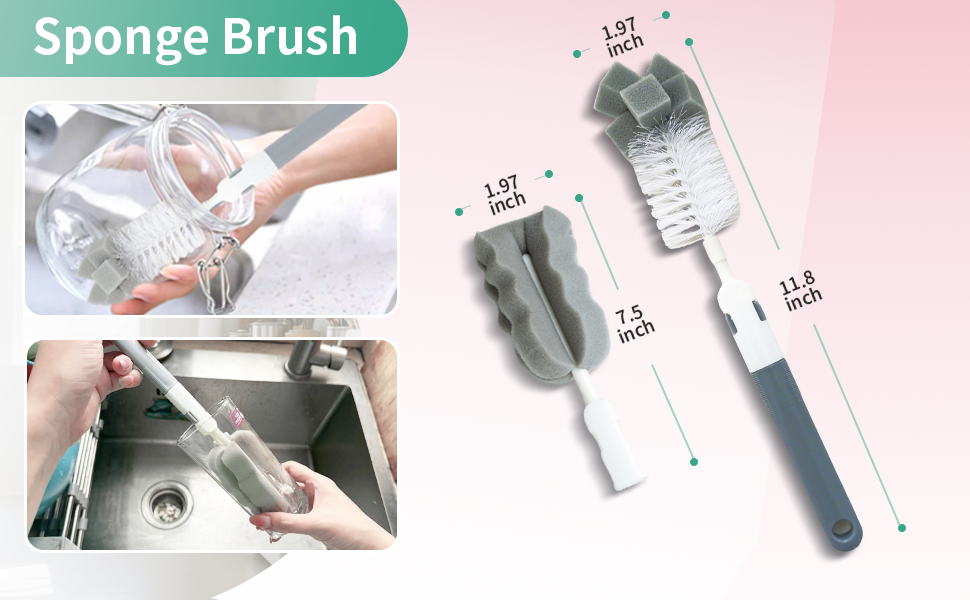 Sponge Brush

1.97 inch

1.97 inch

7.5 inch

11.8 inch